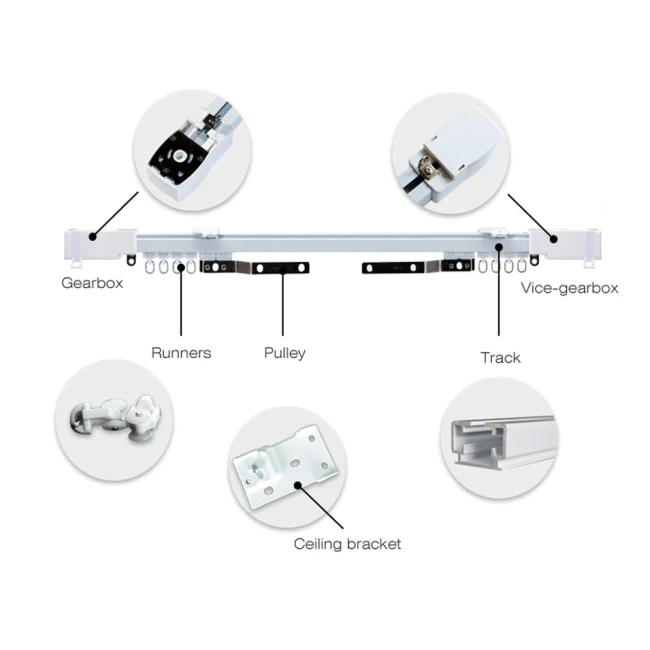 Gearbox

Vice-gearbox

Runners

Pulley

Track

Ceiling bracket