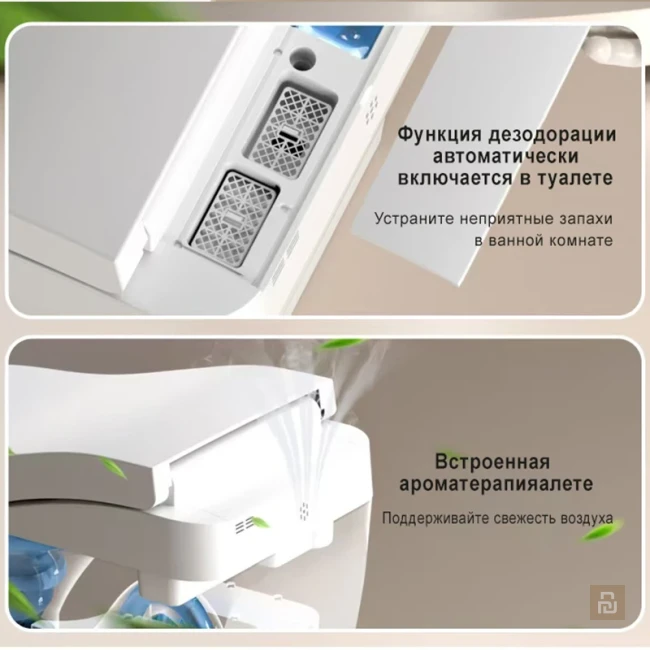 Функция дезодорации автоматически включается в туалете

Устраните неприятные запахи в ванной комнате

Встроенная ароматерапияалете

Поддерживайте свежесть воздуха