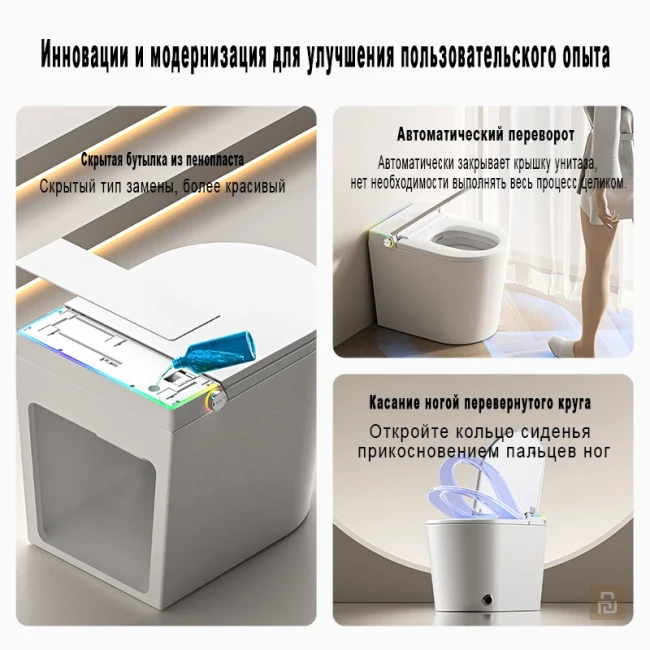 Инновации и модернизация для улучшения пользовательского опыта

Скрытая бутылка из пенопласта
Скрытый тип замены, более красивый

Автоматический переворот
Автоматически закрывает крышку унитаза, нет необходимости выполнять весь процесс целиком.

Касание ногой перевернутого круга
Откройте кольцо сиденья прикосновением пальцев ног