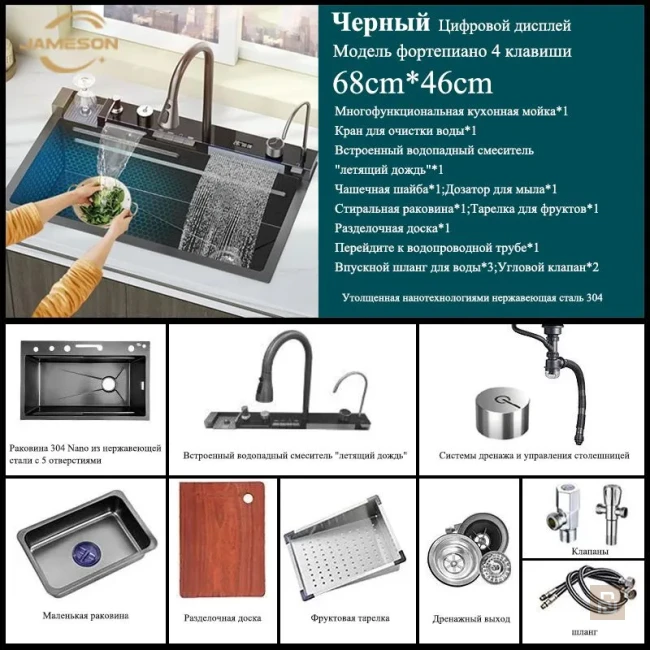 JAMESON

Черный Цифровой дисплей
Модель фортепиано 4 клавиши
68cm*46cm
Многофункциональная кухонная мойка*1
Кран для очистки воды*1
Встроенный водопадный смеситель "летящий дождь"*1
Чашечная шайба*1;Дозатор для мыла*1
Стиральная раковина*1;Тарелка для фруктов*1
Разделочная доска*1
Перейдите к водопроводной трубе*1
Впускной шланг для воды*3;Угловой клапан*2
Утолщенная нанотехнологиями нержавеющая сталь 304

Раковина 304 Nano из нержавеющей стали с 5 отверстиями

Встроенный водопадный смеситель "летящий дождь"

Системы дренажа и управления столешницей

Маленькая раковина

Разделочная доска

Фруктовая тарелка

Дренажный выход

Клапаны

шланг