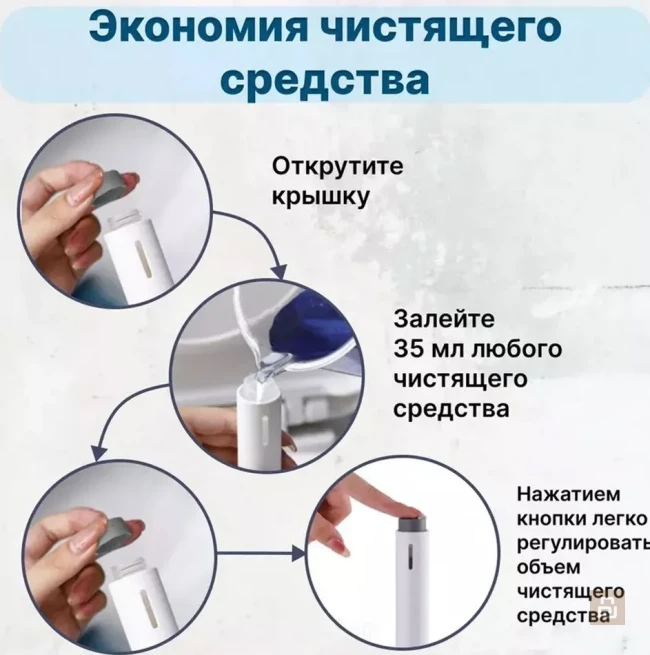 Экономия чистящего средства

Открутите крышку

Залейте 35 мл любого чистящего средства

Нажатием кнопки легко регулировать объем чистящего средства