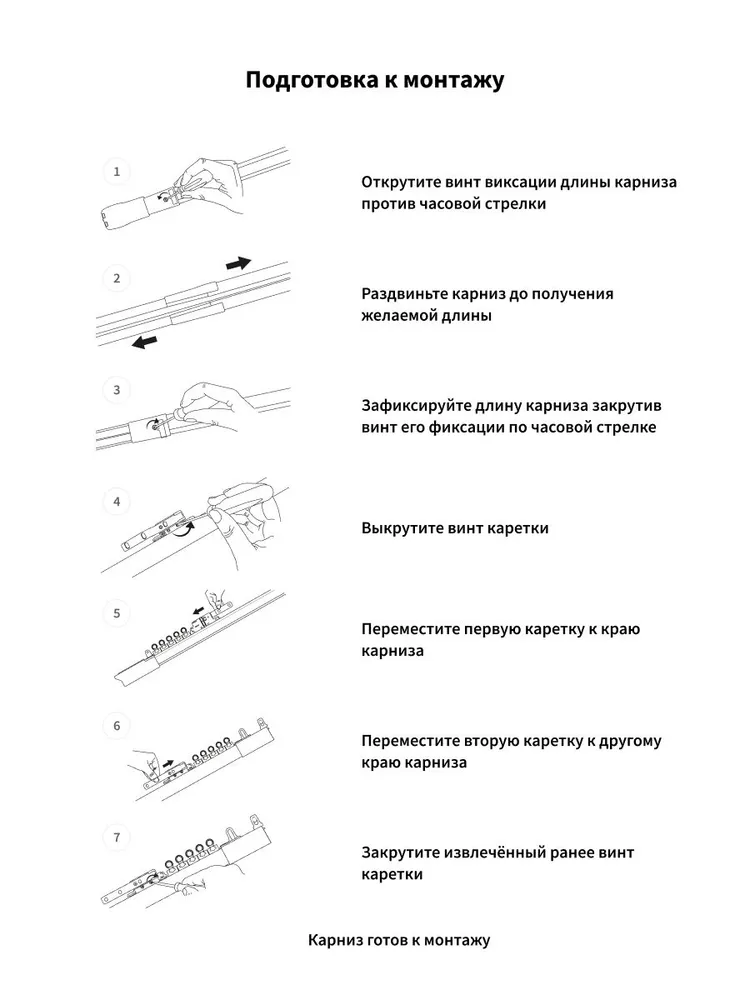 Подготовка к монтажу

1

Открутите винт виксации длины карниза против часовой стрелки

2

Раздвиньте карниз до получения желаемой длины

3

Зафиксируйте длину карниза закрутив винт его фиксации по часовой стрелке

4

Выкрутите винт каретки

5

Переместите первую каретку к краю карниза

6

Переместите вторую каретку к другому краю карниза

7

Закрутите извлечённый ранее винт каретки

Карниз готов к монтажу